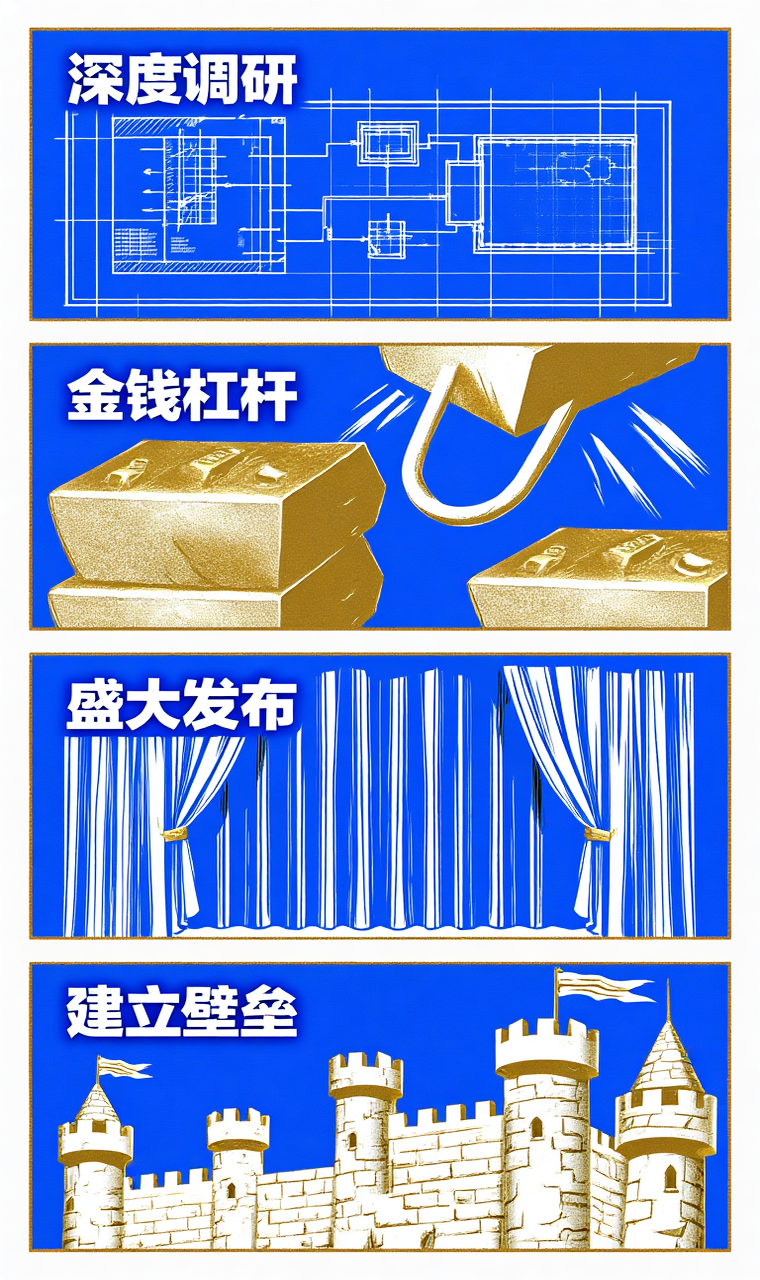 深度调研

金钱杠杆

盛大发布

建立壁垒